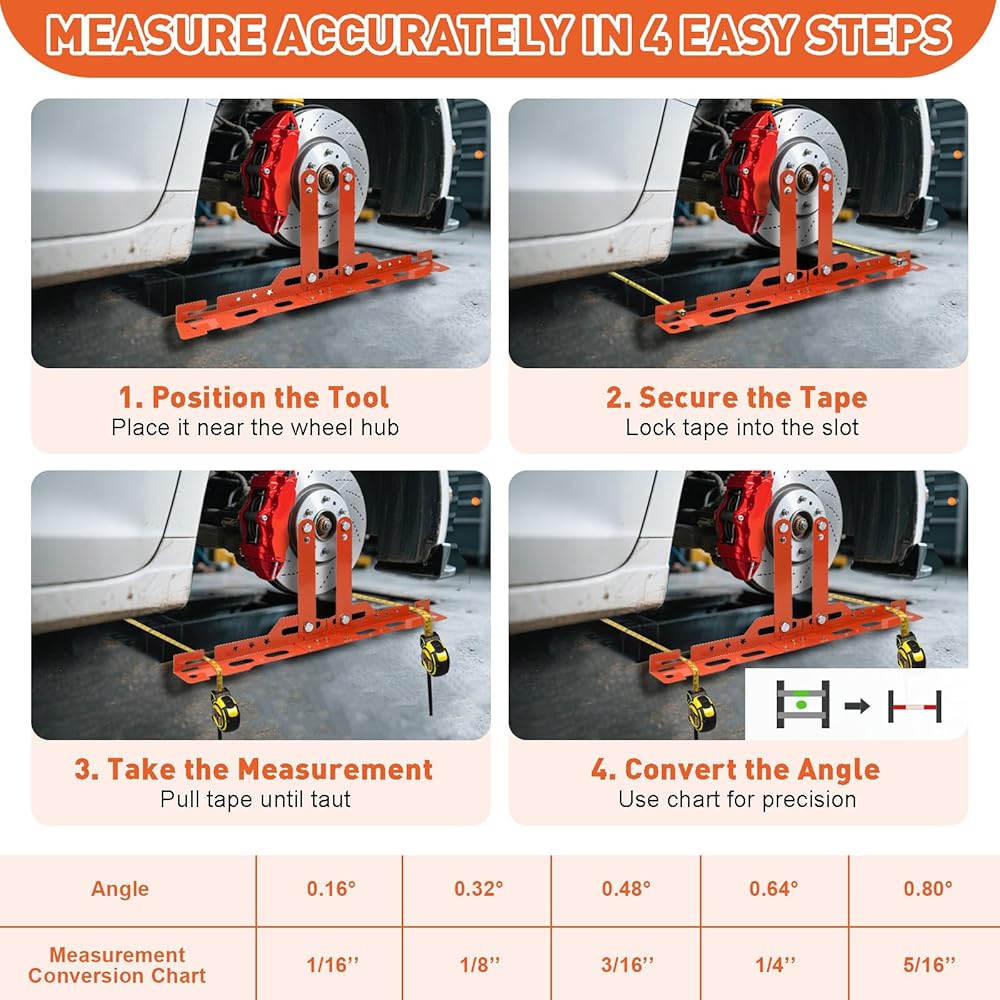 MEASURE ACCURATELY IN 4 EASY STEPS

1. Position the Tool
Place it near the wheel hub

2. Secure the Tape
Lock tape into the slot

3. Take the Measurement
Pull tape until taut

4. Convert the Angle
Use chart for precision

| Angle | 0.16° | 0.32° | 0.48° | 0.64° | 0.80° |
|---|---|---|---|---|---|
| Measurement Conversion Chart | 1/16'' | 1/8'' | 3/16'' | 1/4'' | 5/16'' |