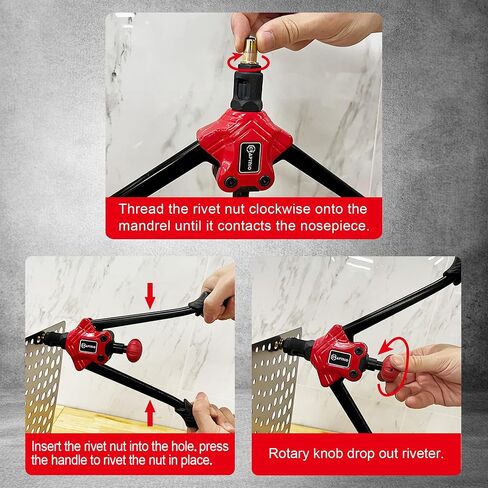 Thread the rivet nut clockwise onto the mandrel until it contacts the nosepiece.

Insert the rivet nut into the hole, press the handle to rivet the nut in place.

Rotary knob drop out riveter.