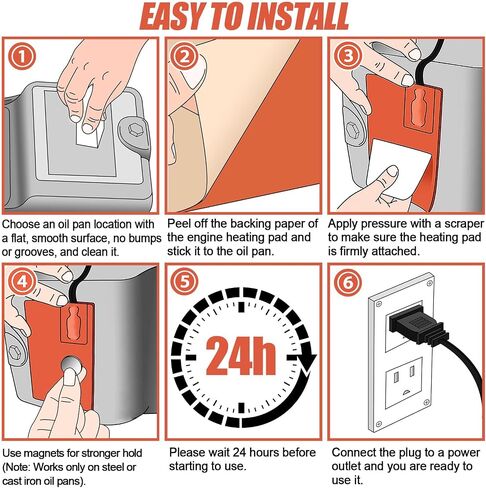 EASY TO INSTALL

1

Choose an oil pan location with a flat, smooth surface, no bumps or grooves, and clean it.

2

Peel off the backing paper of the engine heating pad and stick it to the oil pan.

3

Apply pressure with a scraper to make sure the heating pad is firmly attached.

4

Use magnets for stronger hold (Note: Works only on steel or cast iron oil pans).

5

24h

Please wait 24 hours before starting to use.

6

Connect the plug to a power outlet and you are ready to use it.