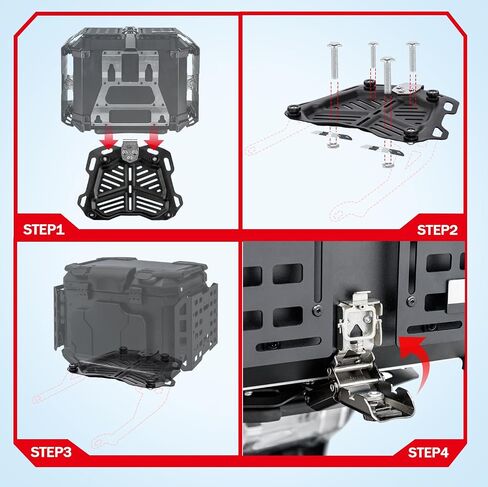 STEP1

STEP2

STEP3

STEP4