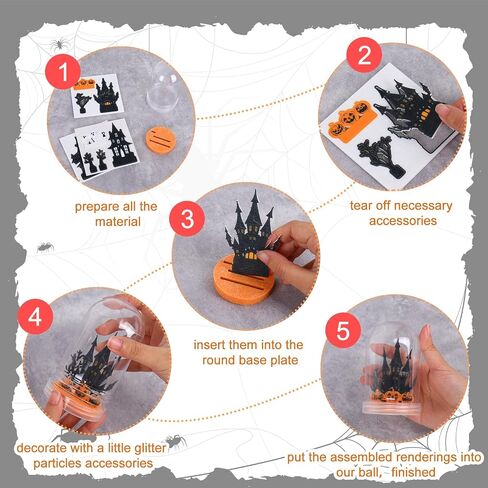 1

prepare all the material

2

tear off necessary accessories

3

insert them into the round base plate

4

decorate with a little glitter particles accessories

5

put the assembled renderings into our ball, finished