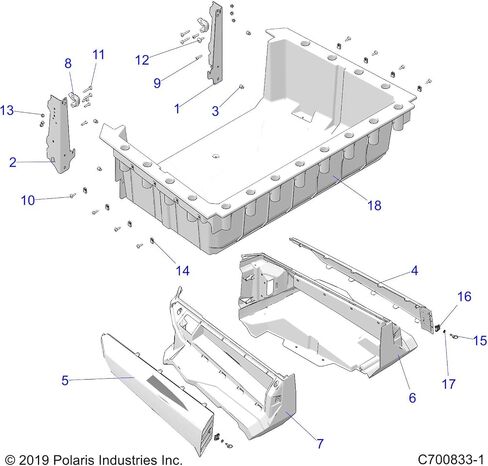 11
8
12
9
13
1
3
2
10
18
14
4
16
15
17
5
6
7
© 2019 Polaris Industries Inc.
C700833-1