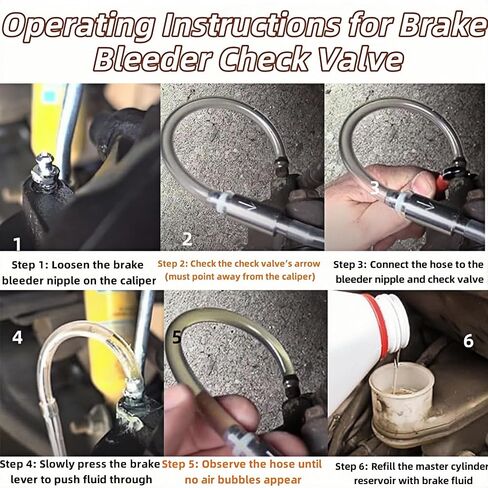 Operating Instructions for Brake Bleeder Check Valve

1

Step 1: Loosen the brake bleeder nipple on the caliper

2

Step 2: Check the check valve's arrow (must point away from the caliper)

3

Step 3: Connect the hose to the bleeder nipple and check valve

4

Step 4: Slowly press the brake lever to push fluid through

5

Step 5: Observe the hose until no air bubbles appear

6

Step 6: Refill the master cylinder reservoir with brake fluid