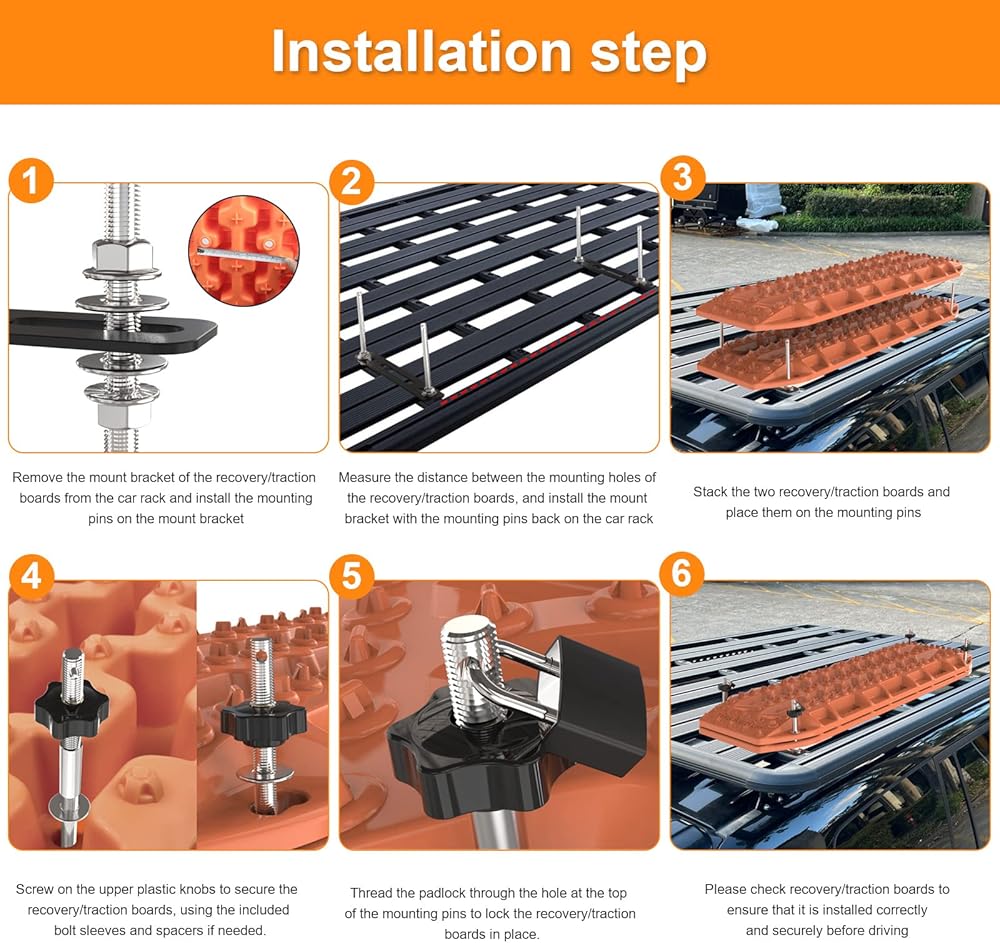 Installation step

1

Remove the mount bracket of the recovery/traction boards from the car rack and install the mounting pins on the mount bracket

2

Measure the distance between the mounting holes of the recovery/traction boards, and install the mount bracket with the mounting pins back on the car rack

3

Stack the two recovery/traction boards and place them on the mounting pins

4

Screw on the upper plastic knobs to secure the recovery/traction boards, using the included bolt sleeves and spacers if needed.

5

Thread the padlock through the hole at the top of the mounting pins to lock the recovery/traction boards in place.

6

Please check recovery/traction boards to ensure that it is installed correctly and securely before driving