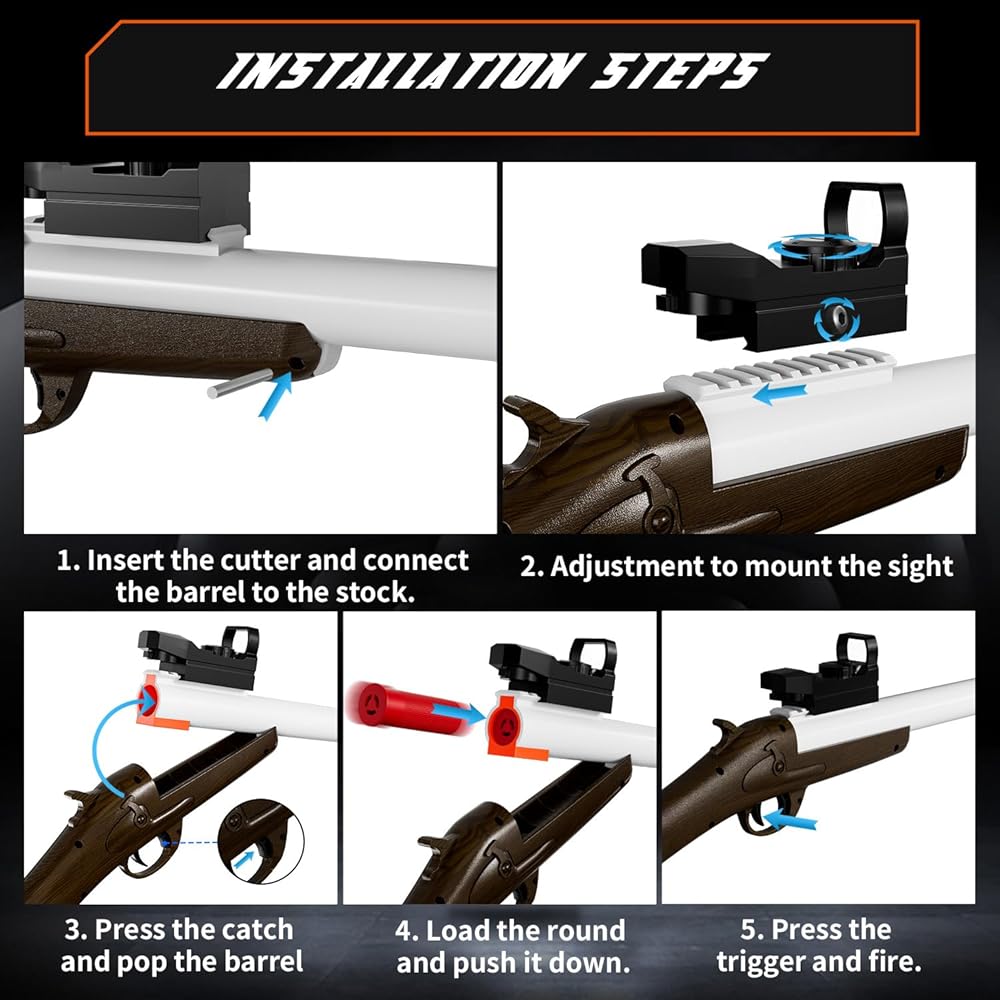 INSTALLATION STEPS

1. Insert the cutter and connect the barrel to the stock.

2. Adjustment to mount the sight

3. Press the catch and pop the barrel

4. Load the round and push it down.

5. Press the trigger and fire.