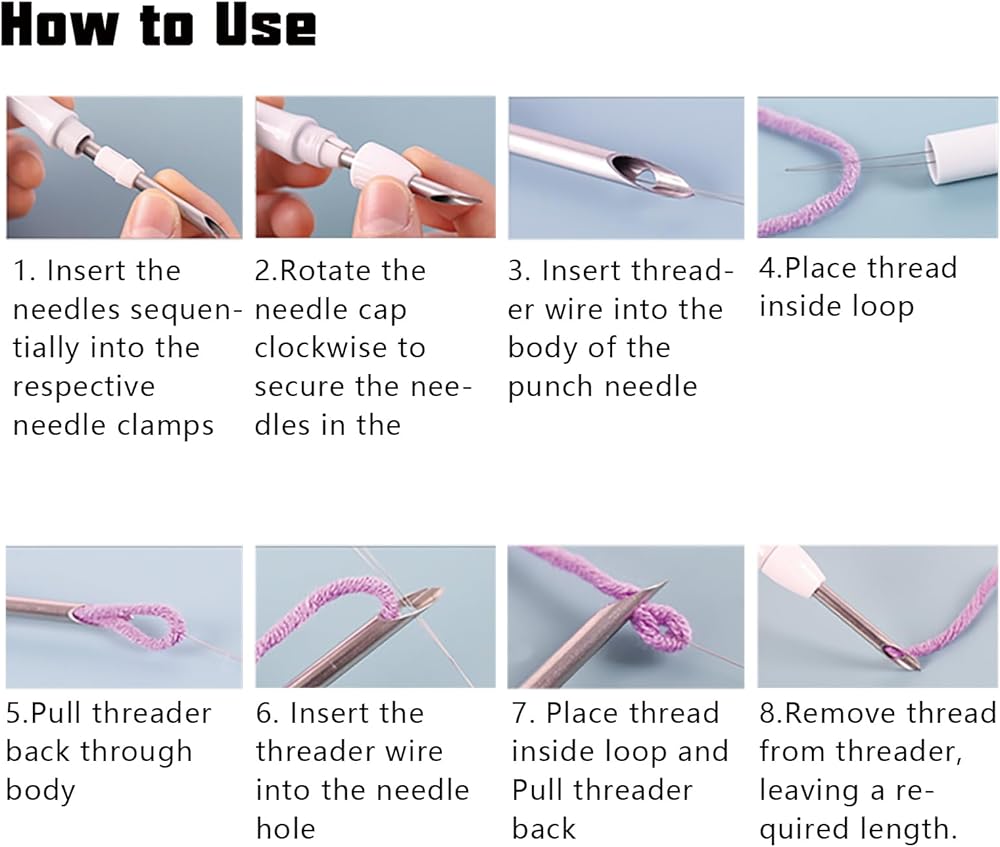 How to Use

1. Insert the needles sequentially into the respective needle clamps

2.Rotate the needle cap clockwise to secure the needles in the

3. Insert threader wire into the body of the punch needle

4.Place thread inside loop

5.Pull threader back through body

6. Insert the threader wire into the needle hole

7. Place thread inside loop and Pull threader back

8.Remove thread from threader, leaving a required length.