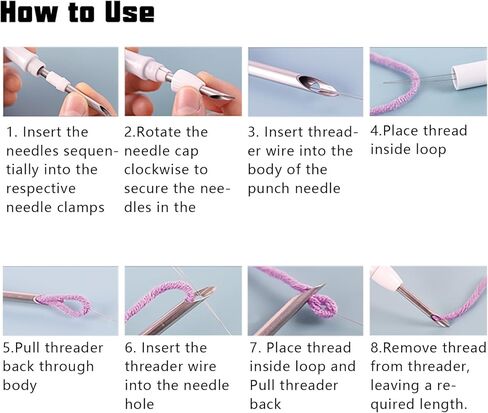 How to Use

1. Insert the needles sequentially into the respective needle clamps

2.Rotate the needle cap clockwise to secure the needles in the

3. Insert threader wire into the body of the punch needle

4.Place thread inside loop

5.Pull threader back through body

6. Insert the threader wire into the needle hole

7. Place thread inside loop and Pull threader back

8.Remove thread from threader, leaving a required length.