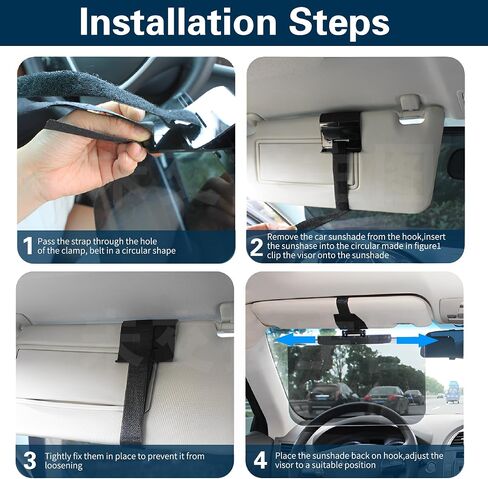 Installation Steps

1 Pass the strap through the hole of the clamp, belt in a circular shape

2 Remove the car sunshade from the hook,insert the sunshase into the circular made in figure1 clip the visor onto the sunshade

3 Tightly fix them in place to prevent it from loosening

4 Place the sunshade back on hook,adjust the visor to a suitable position