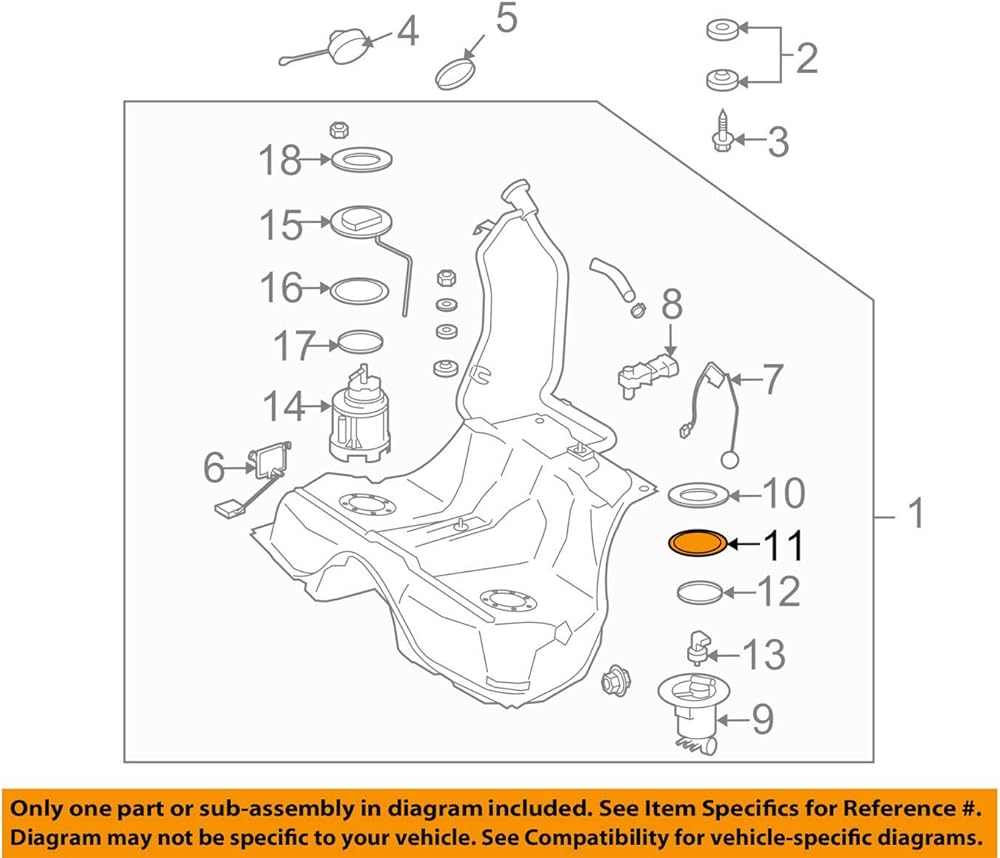 4
5
2
3
18
15
16
17
14
6
8
7
10
11
12
13
9
1

Only one part or sub-assembly in diagram included. See Item Specifics for Reference #.
Diagram may not be specific to your vehicle. See Compatibility for vehicle-specific diagrams.