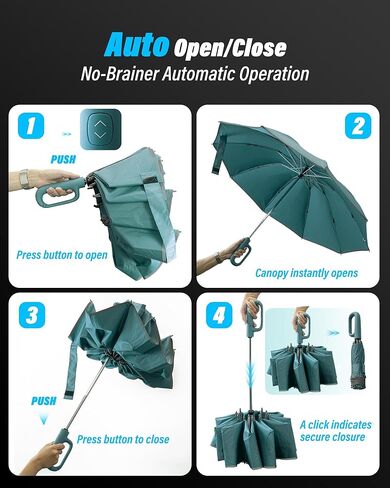 Auto Open/Close
No-Brainer Automatic Operation

1

PUSH

Press button to open

2

Canopy instantly opens

3

PUSH

Press button to close

4

A click indicates secure closure