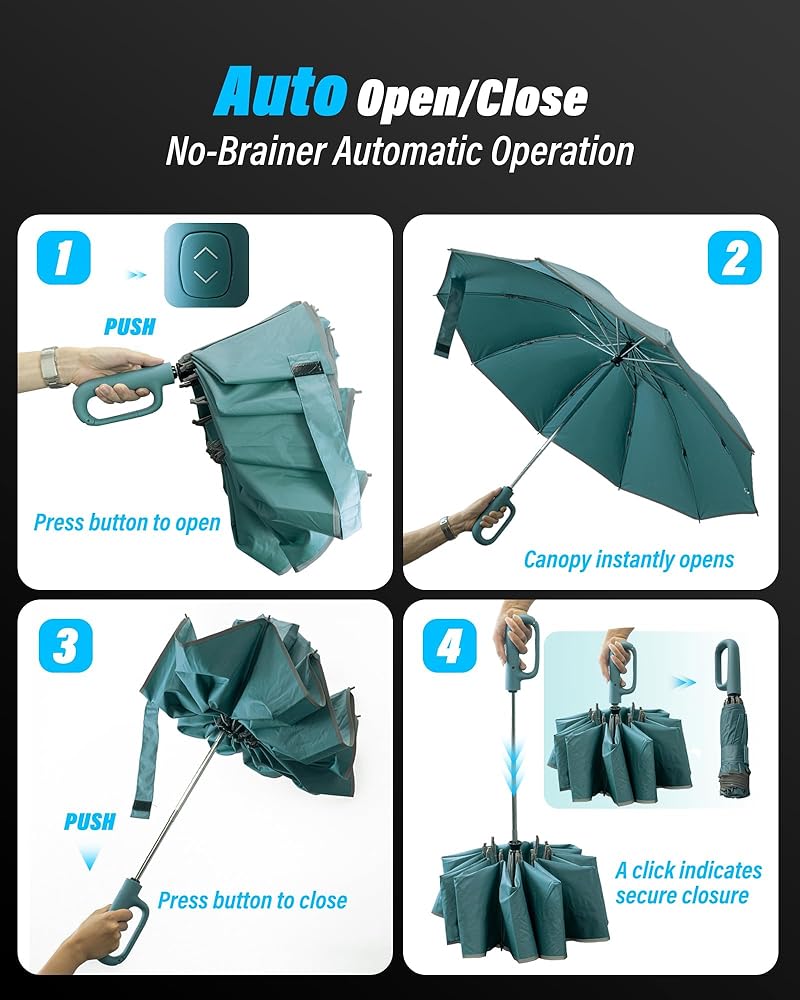 Auto Open/Close
No-Brainer Automatic Operation

1

PUSH

Press button to open

2

Canopy instantly opens

3

PUSH

Press button to close

4

A click indicates secure closure