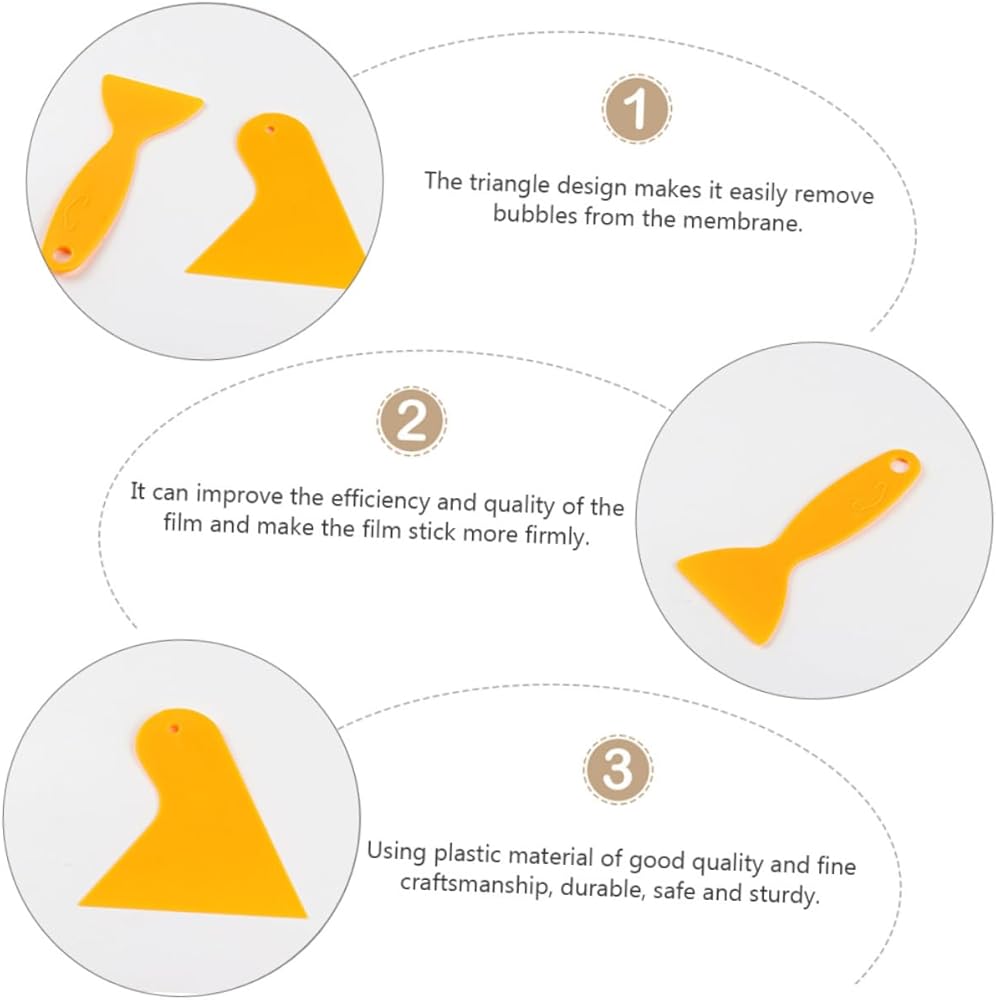 1

The triangle design makes it easily remove bubbles from the membrane.

2

It can improve the efficiency and quality of the film and make the film stick more firmly.

3

Using plastic material of good quality and fine craftsmanship, durable, safe and sturdy.