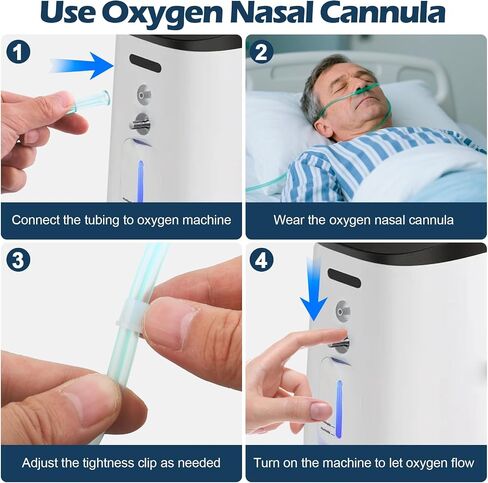 Use Oxygen Nasal Cannula

1

Connect the tubing to oxygen machine

2

Wear the oxygen nasal cannula

3

Adjust the tightness clip as needed

4

Turn on the machine to let oxygen flow