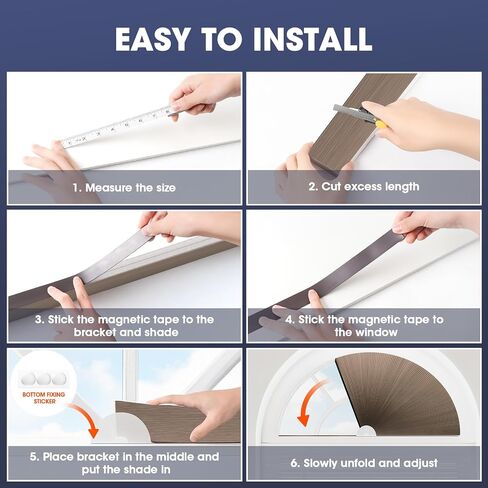 EASY TO INSTALL

1. Measure the size

2. Cut excess length

3. Stick the magnetic tape to the bracket and shade

4. Stick the magnetic tape to the window

BOTTOM FIXING STICKER

5. Place bracket in the middle and put the shade in

6. Slowly unfold and adjust