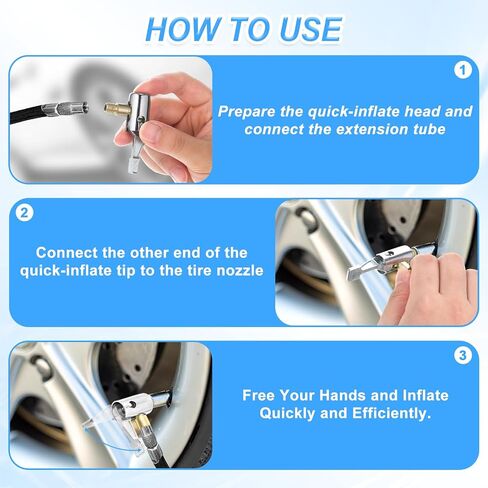 HOW TO USE

1

Prepare the quick-inflate head and connect the extension tube

2

Connect the other end of the quick-inflate tip to the tire nozzle

3

Free Your Hands and Inflate Quickly and Efficiently.