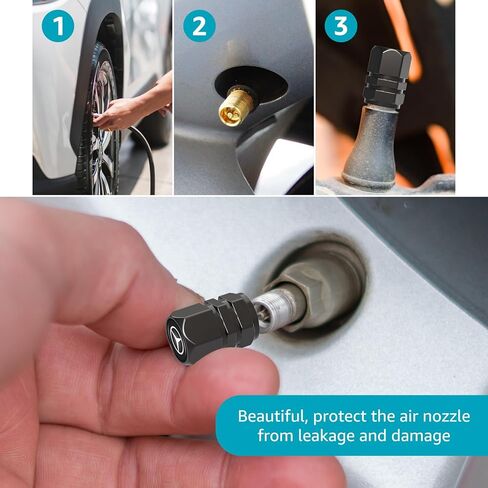 1

2

3

Beautiful, protect the air nozzle from leakage and damage