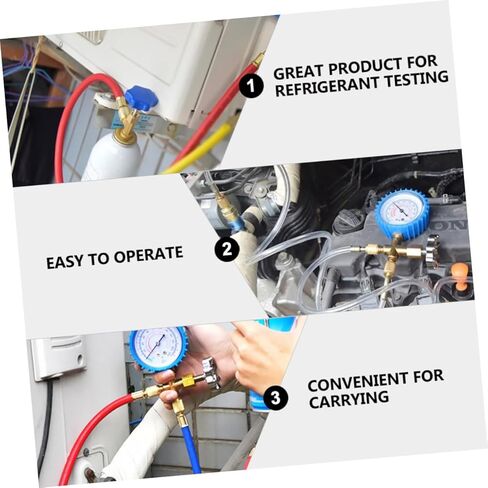 1 GREAT PRODUCT FOR REFRIGERANT TESTING

EASY TO OPERATE 2

3 CONVENIENT FOR CARRYING