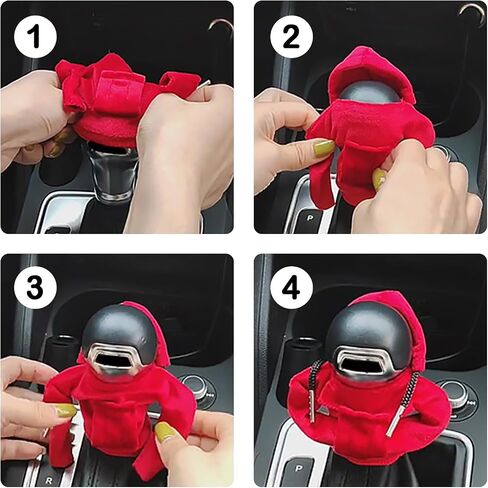 1

2

P

3

R

4

P