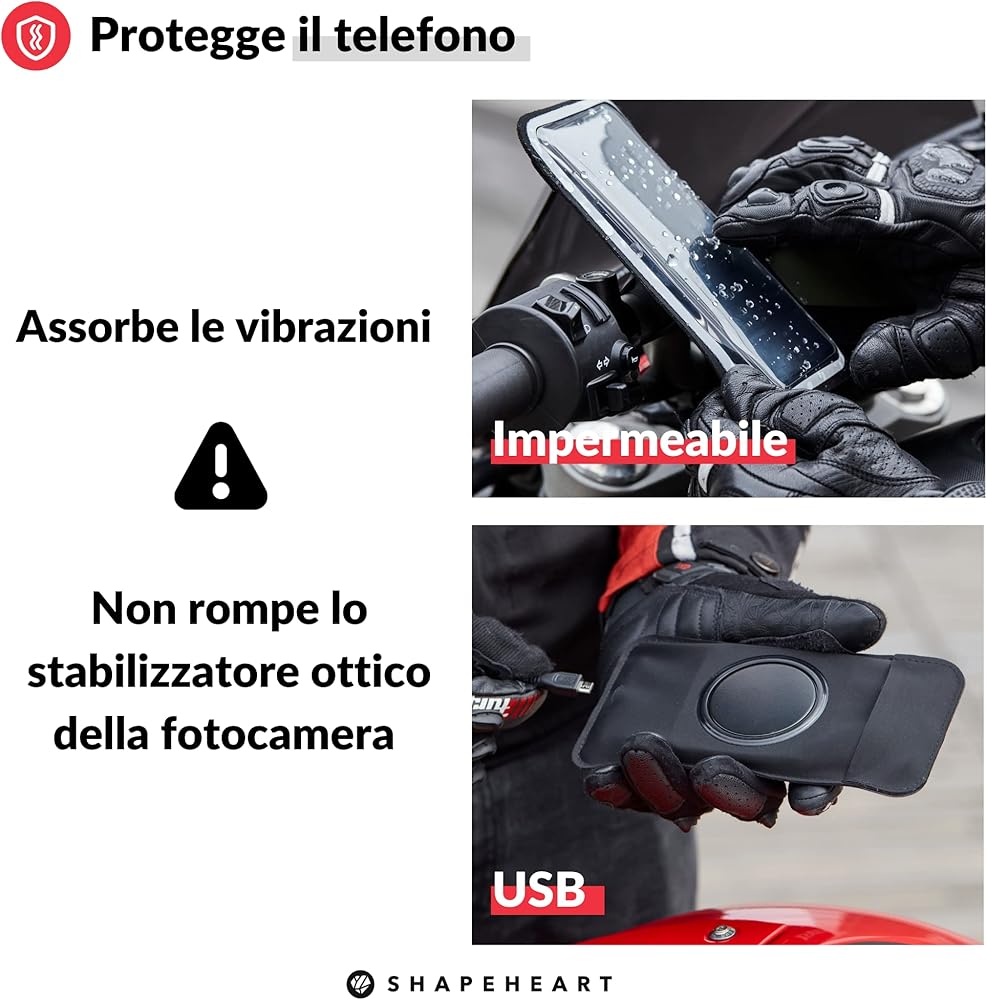 Protegge il telefono

Assorbe le vibrazioni

Non rompe lo stabilizzatore ottico della fotocamera

Impermeabile

USB

SHAPEHEART