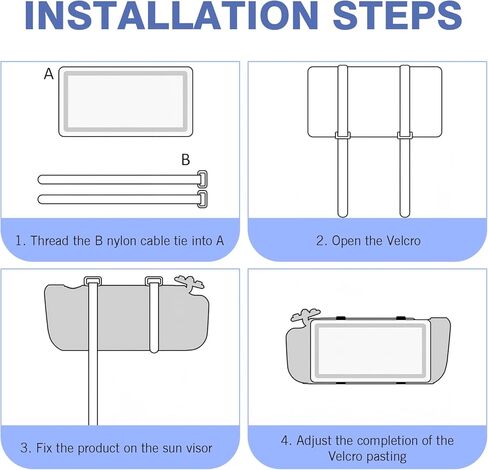 INSTALLATION STEPS

A

B

1. Thread the B nylon cable tie into A

2. Open the Velcro

3. Fix the product on the sun visor

4. Adjust the completion of the Velcro pasting