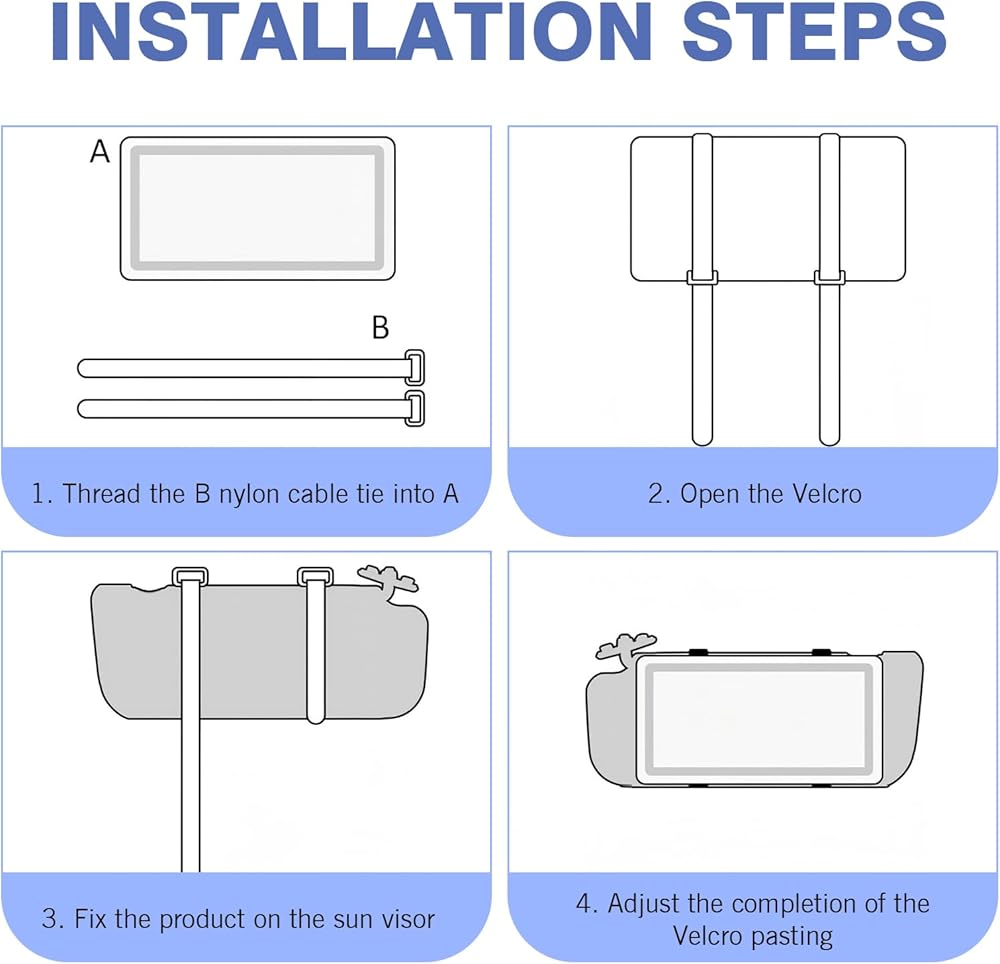 INSTALLATION STEPS

A

B

1. Thread the B nylon cable tie into A

2. Open the Velcro

3. Fix the product on the sun visor

4. Adjust the completion of the Velcro pasting