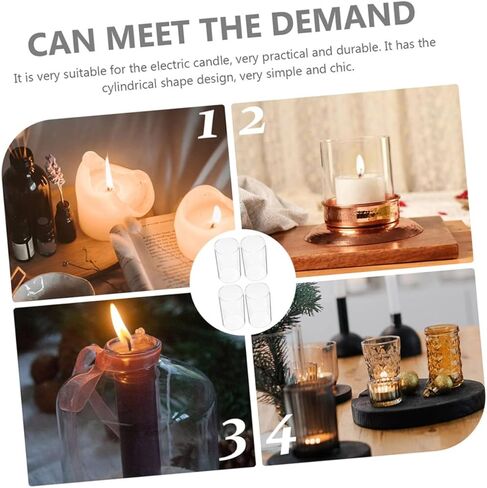 CAN MEET THE DEMAND

It is very suitable for the electric candle, very practical and durable. It has the cylindrical shape design, very simple and chic.

1

2

3

4