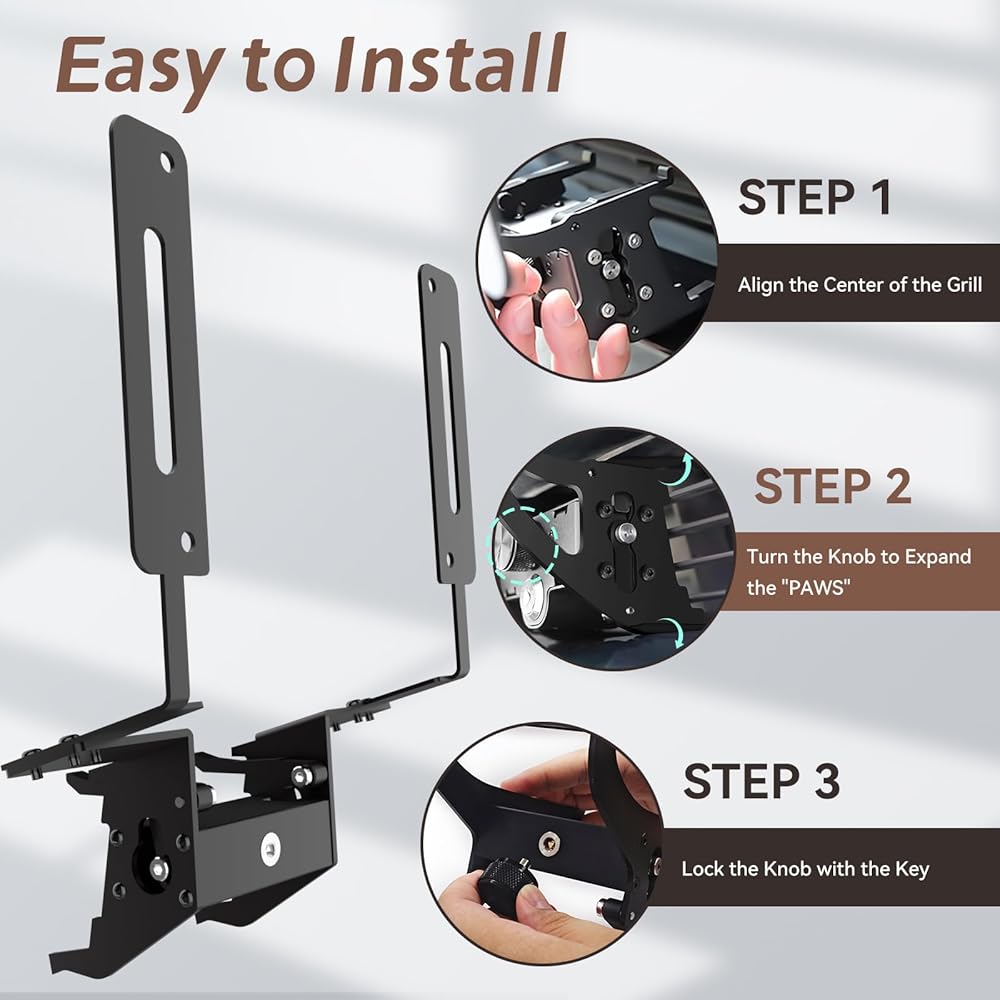 Easy to Install

STEP 1

Align the Center of the Grill

STEP 2

Turn the Knob to Expand the "PAWS"

STEP 3

Lock the Knob with the Key