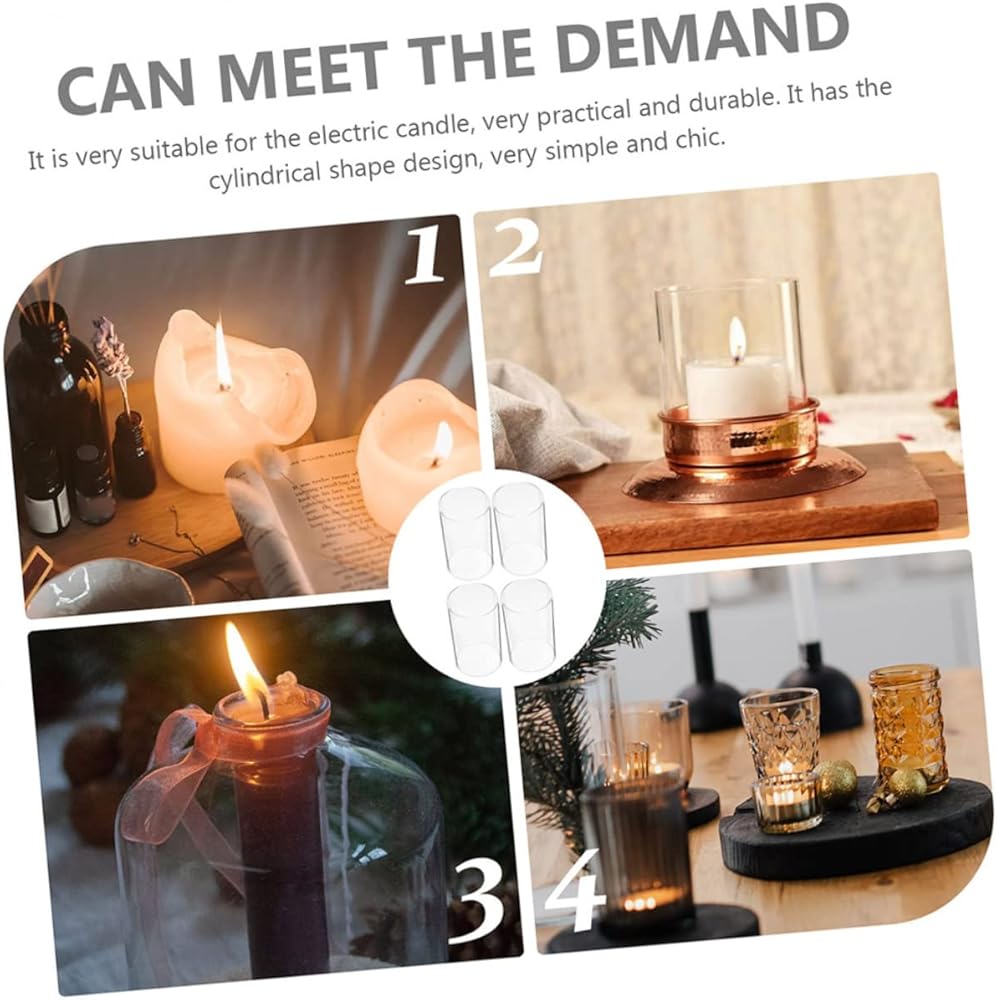 CAN MEET THE DEMAND

It is very suitable for the electric candle, very practical and durable. It has the cylindrical shape design, very simple and chic.

1

2

3

4