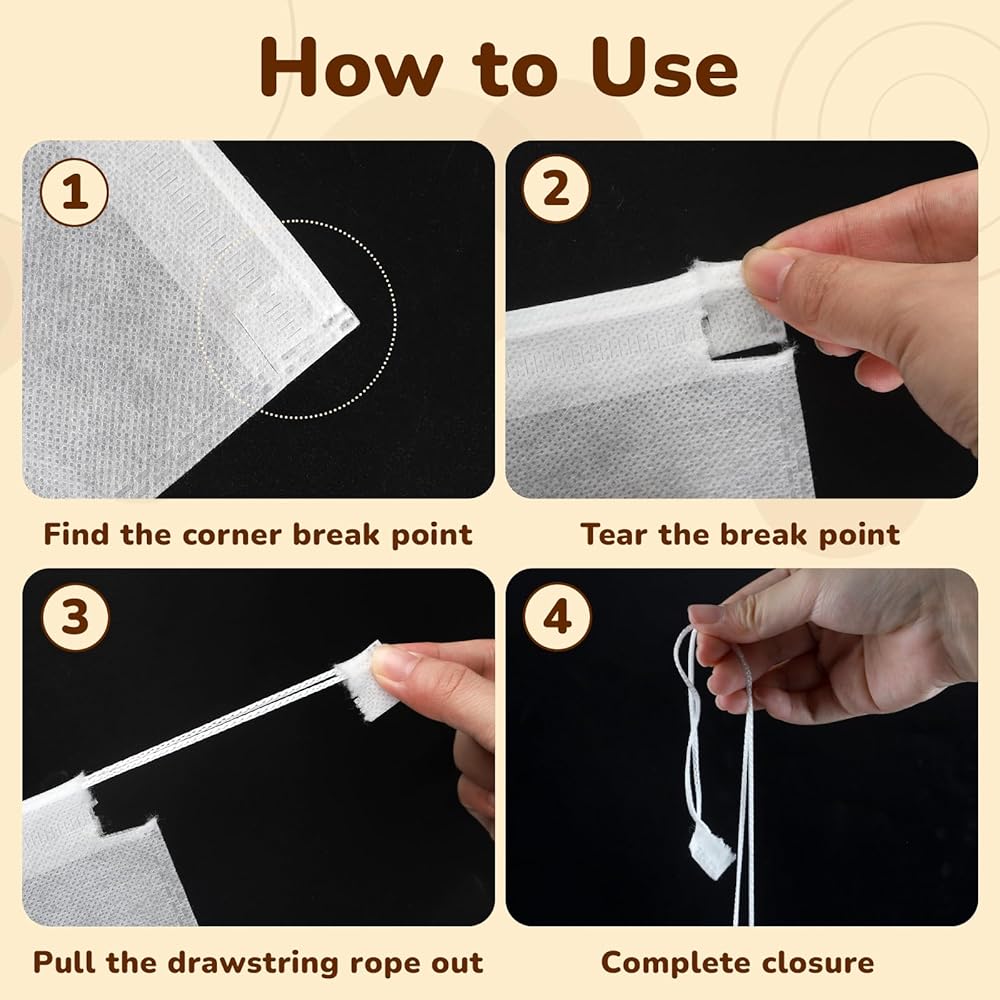 How to Use

1

Find the corner break point

2

Tear the break point

3

Pull the drawstring rope out

4

Complete closure