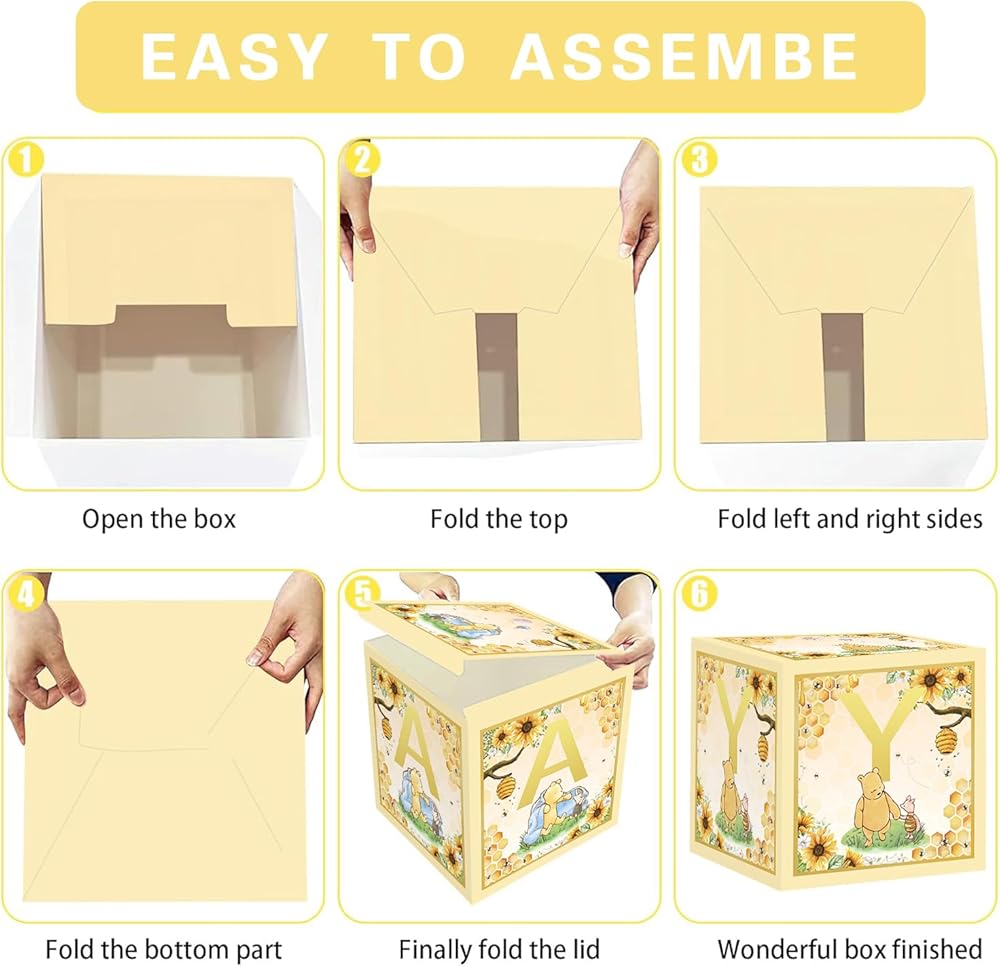 EASY TO ASSEMBE

1
Open the box

2
Fold the top

3
Fold left and right sides

4
Fold the bottom part

5
A
A
Finally fold the lid

6
Y
Y
Wonderful box finished