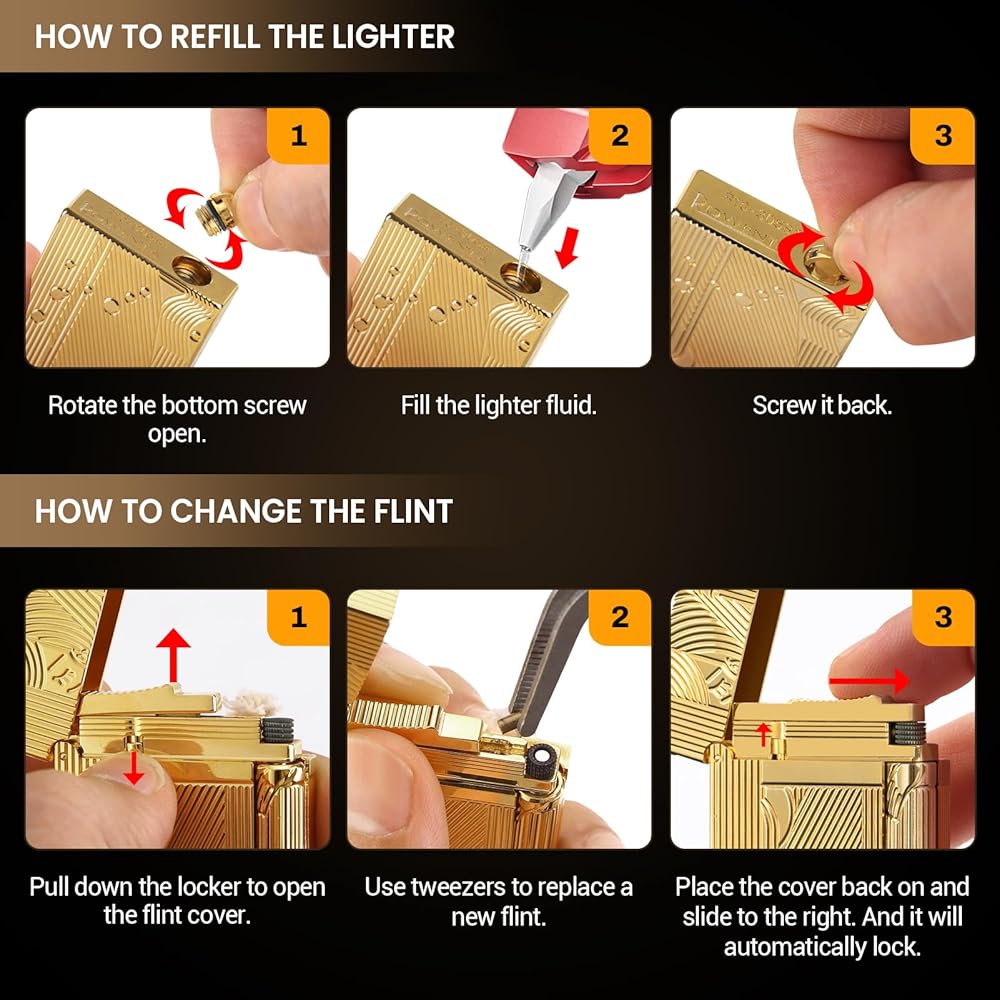 HOW TO REFILL THE LIGHTER

1

Rotate the bottom screw open.

2

Fill the lighter fluid.

3

Screw it back.

HOW TO CHANGE THE FLINT

1

Pull down the locker to open the flint cover.

2

Use tweezers to replace a new flint.

3

Place the cover back on and slide to the right. And it will automatically lock.