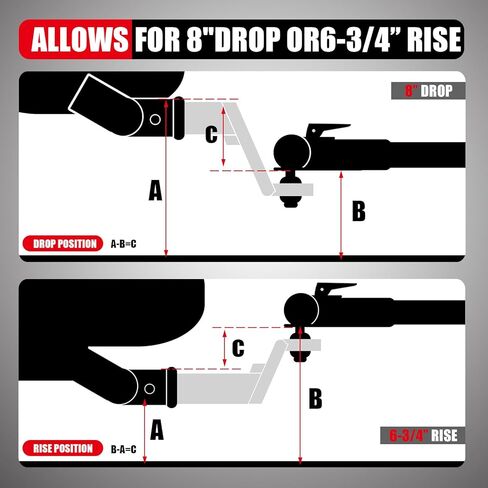 ALLOWS FOR 8"DROP OR6-3/4" RISE

8" DROP

C

A

B

DROP POSITION A-B=C

C

B

A

6-3/4" RISE

RISE POSITION B-A=C