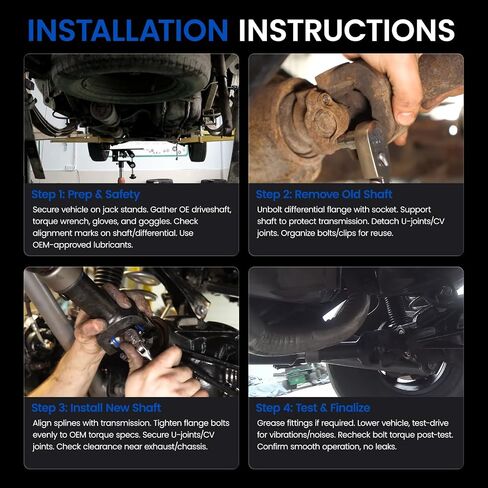 INSTALLATION INSTRUCTIONS

Step 1: Prep & Safety
Secure vehicle on jack stands. Gather OE driveshaft, torque wrench, gloves, and goggles. Check alignment marks on shaft/differential. Use OEM-approved lubricants.

Step 2: Remove Old Shaft
Unbolt differential flange with socket. Support shaft to protect transmission. Detach U-joints/CV joints. Organize bolts/clips for reuse.

Step 3: Install New Shaft
Align splines with transmission. Tighten flange bolts evenly to OEM torque specs. Secure U-joints/CV joints. Check clearance near exhaust/chassis.

Step 4: Test & Finalize
Grease fittings if required. Lower vehicle, test-drive for vibrations/noises. Recheck bolt torque post-test. Confirm smooth operation, no leaks.