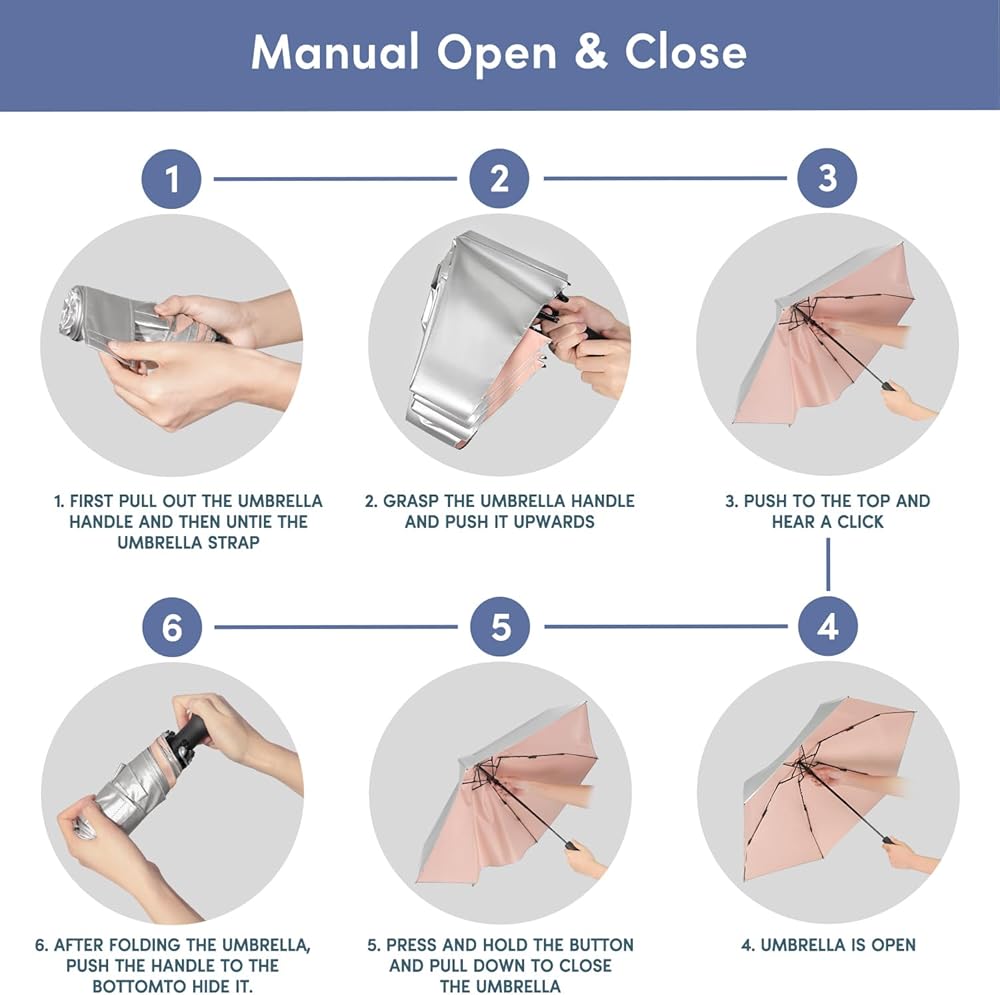 Manual Open & Close

1

2

3

1. FIRST PULL OUT THE UMBRELLA HANDLE AND THEN UNTIE THE UMBRELLA STRAP

2. GRASP THE UMBRELLA HANDLE AND PUSH IT UPWARDS

3. PUSH TO THE TOP AND HEAR A CLICK

6

5

4

6. AFTER FOLDING THE UMBRELLA, PUSH THE HANDLE TO THE BOTTOMTO HIDE IT.

5. PRESS AND HOLD THE BUTTON AND PULL DOWN TO CLOSE THE UMBRELLA

4. UMBRELLA IS OPEN