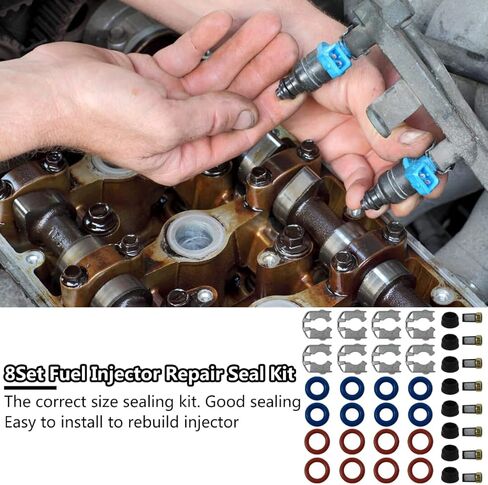 8Set Fuel Injector Repair Seal Kit

The correct size sealing kit. Good sealing
Easy to install to rebuild injector