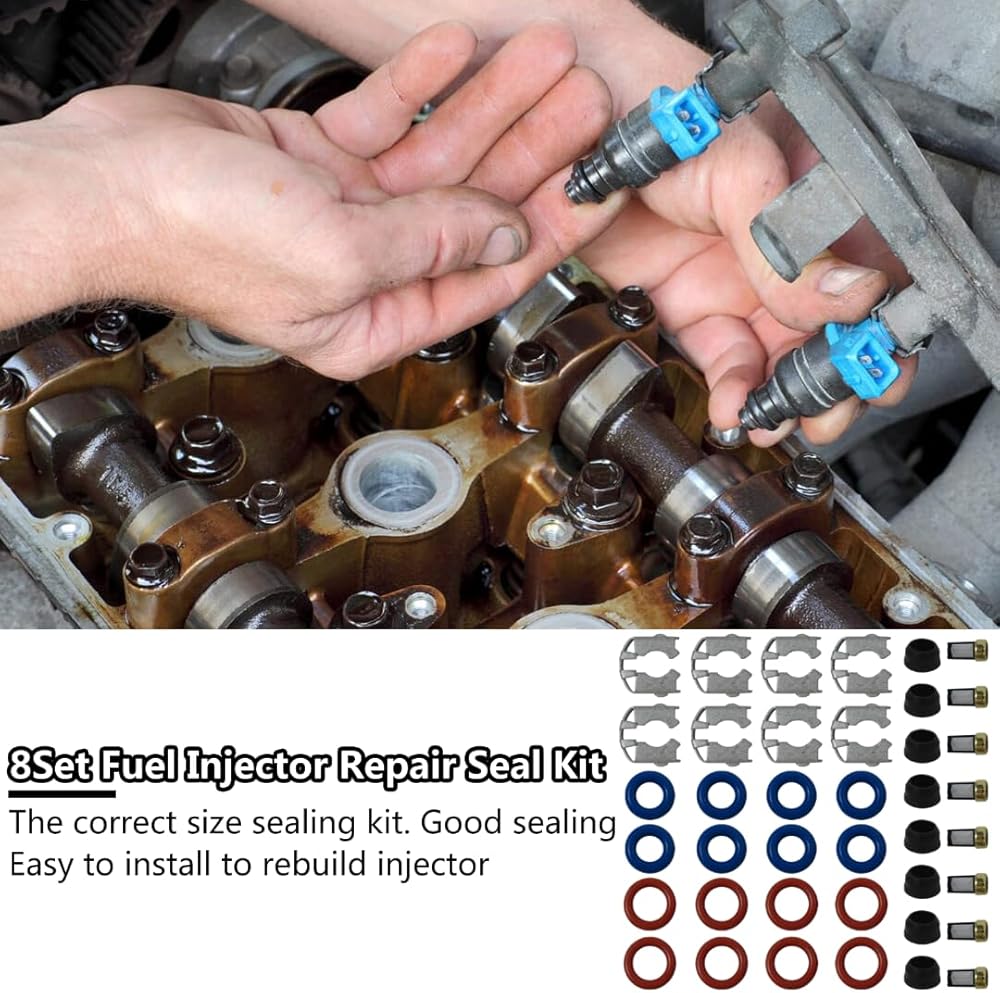 8Set Fuel Injector Repair Seal Kit

The correct size sealing kit. Good sealing
Easy to install to rebuild injector