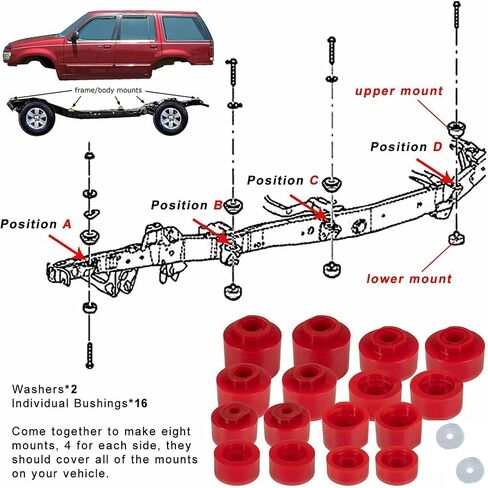 frame/body mounts

upper mount

Position D

Position C

Position B

Position A

lower mount

Washers*2
Individual Bushings*16

Come together to make eight mounts, 4 for each side, they should cover all of the mounts on your vehicle.