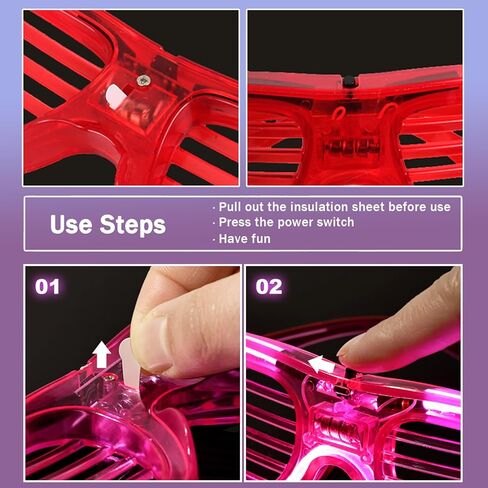 Use Steps

· Pull out the insulation sheet before use
· Press the power switch
· Have fun

01

02