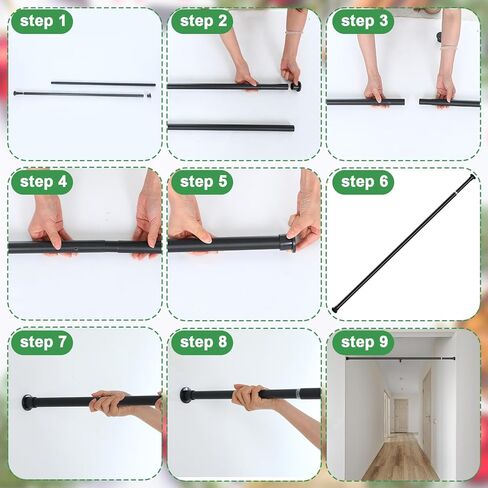 step 1

step 2

step 3

step 4

step 5

step 6

step 7

step 8

step 9