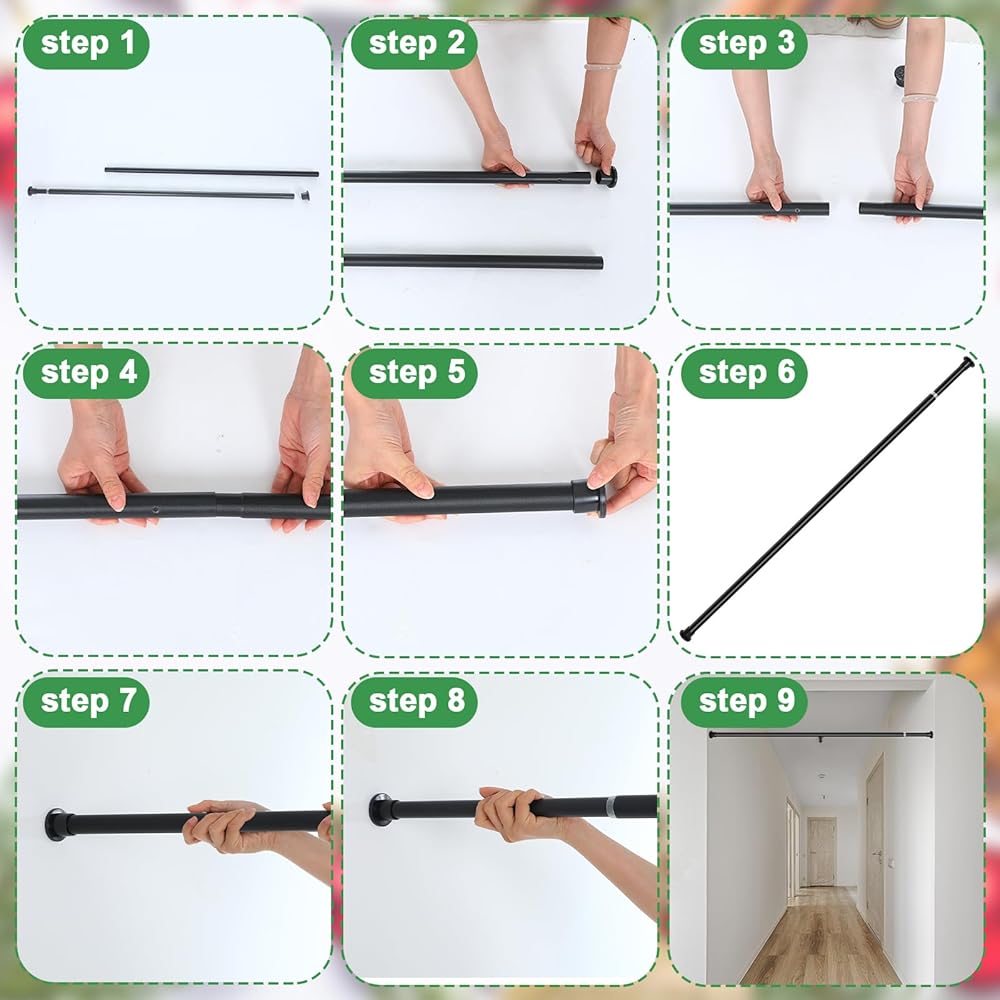 step 1

step 2

step 3

step 4

step 5

step 6

step 7

step 8

step 9