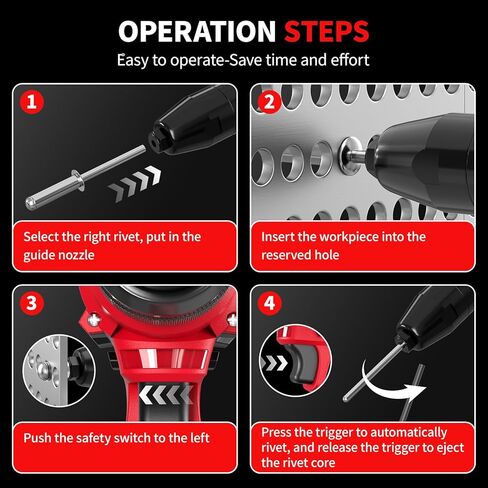 OPERATION STEPS
Easy to operate-Save time and effort

1
Select the right rivet, put in the guide nozzle

2
Insert the workpiece into the reserved hole

3
Push the safety switch to the left

4
Press the trigger to automatically rivet, and release the trigger to eject the rivet core