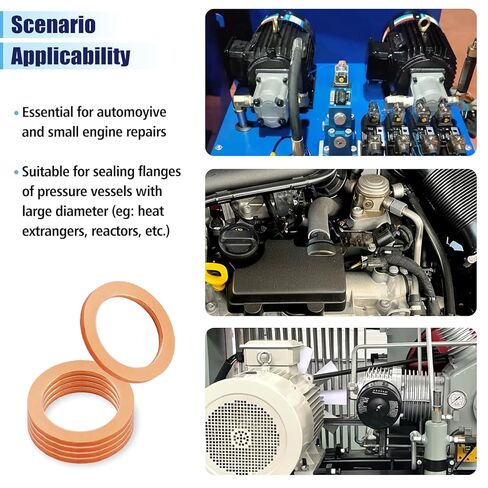 Scenario
Applicability

• Essential for automoyive and small engine repairs

• Suitable for sealing flanges of pressure vessels with large diameter (eg: heat extrangers, reactors, etc.)