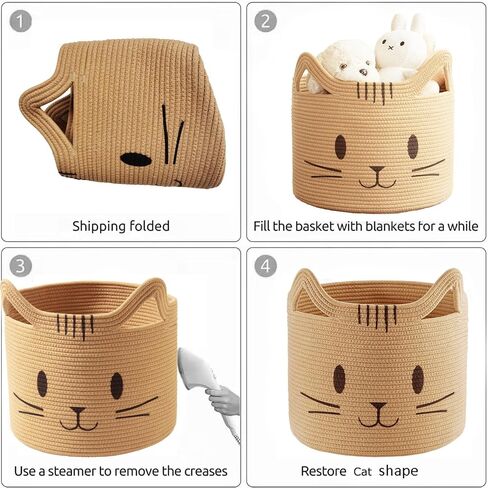 1

Shipping folded

2

Fill the basket with blankets for a while

3

Use a steamer to remove the creases

4

Restore Cat shape