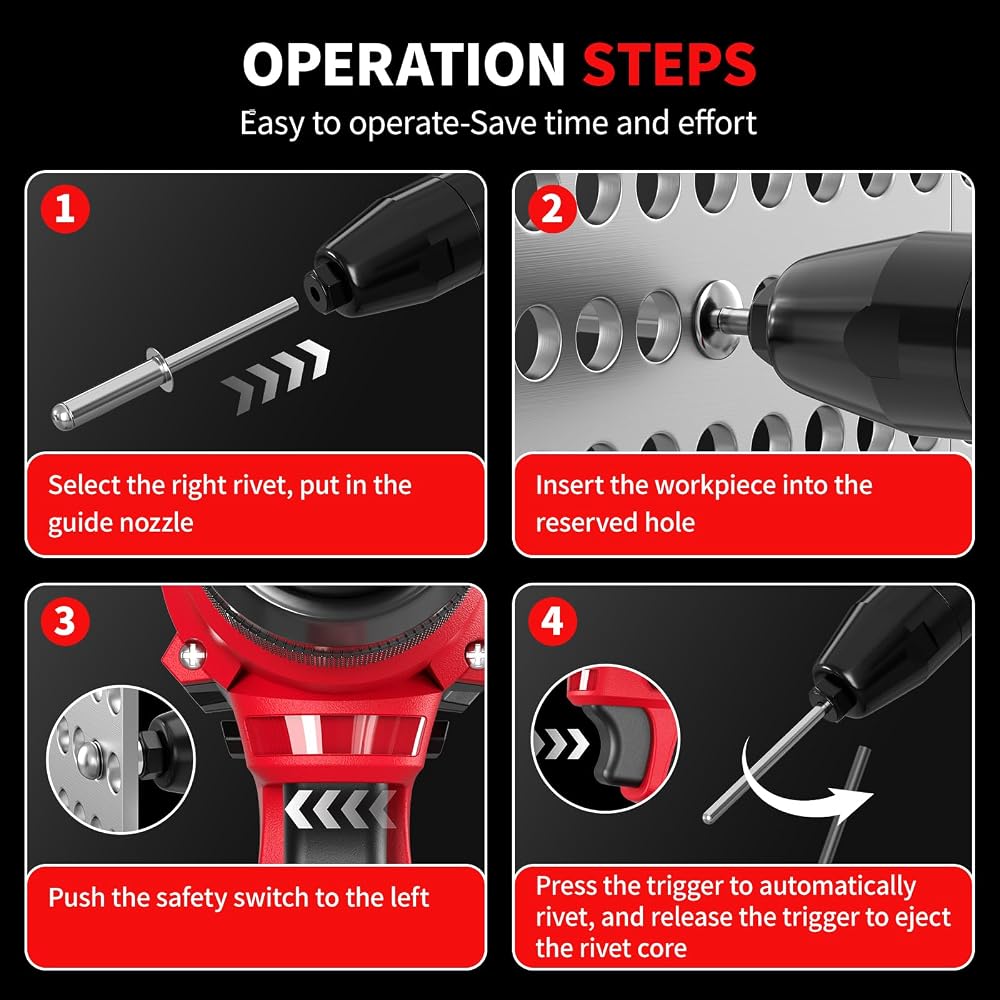 OPERATION STEPS
Easy to operate-Save time and effort

1
Select the right rivet, put in the guide nozzle

2
Insert the workpiece into the reserved hole

3
Push the safety switch to the left

4
Press the trigger to automatically rivet, and release the trigger to eject the rivet core