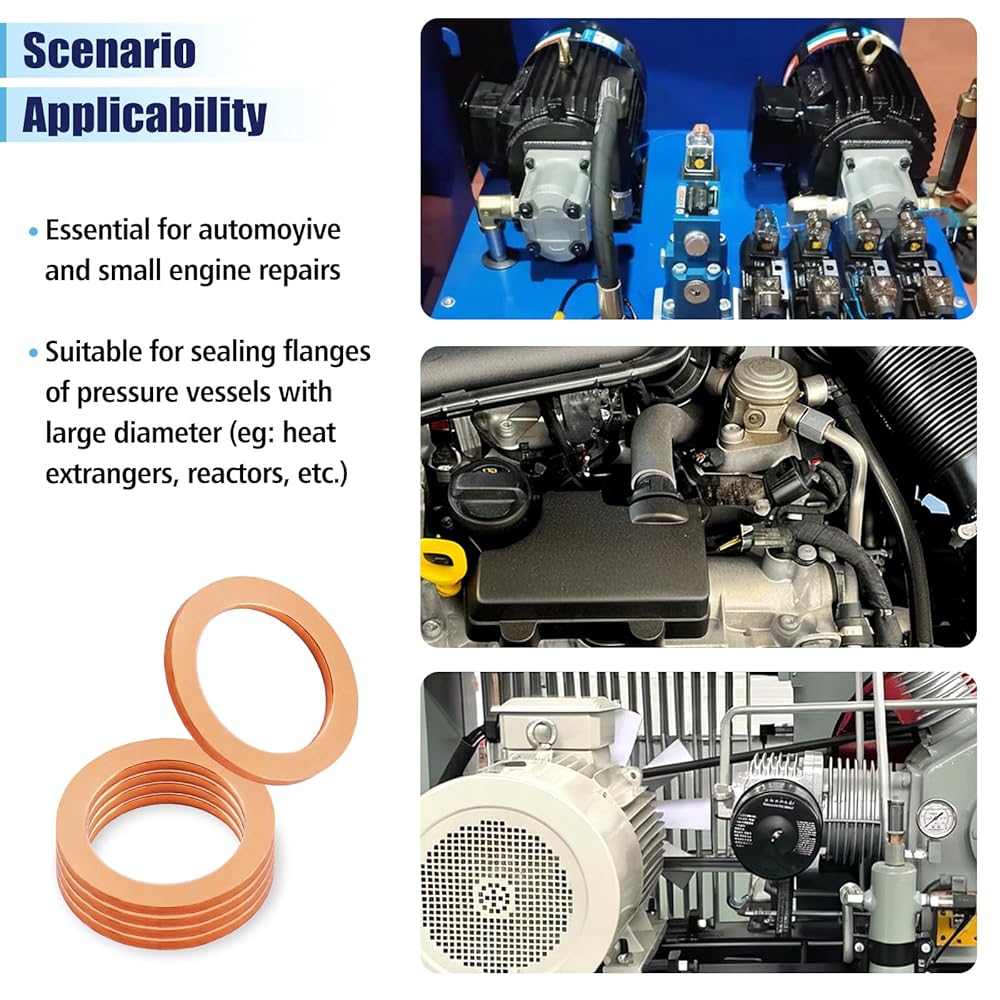 Scenario
Applicability

• Essential for automoyive and small engine repairs

• Suitable for sealing flanges of pressure vessels with large diameter (eg: heat extrangers, reactors, etc.)