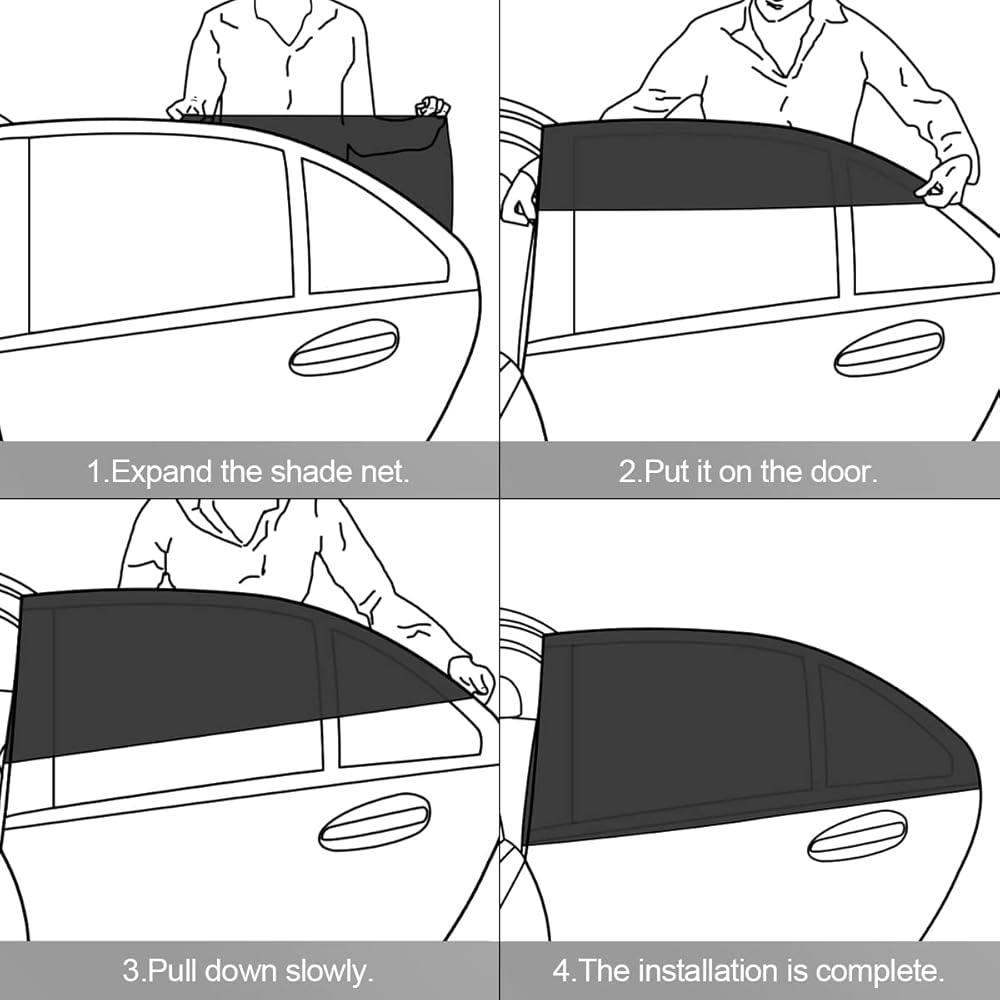 1.Expand the shade net.

2.Put it on the door.

3.Pull down slowly.

4.The installation is complete.