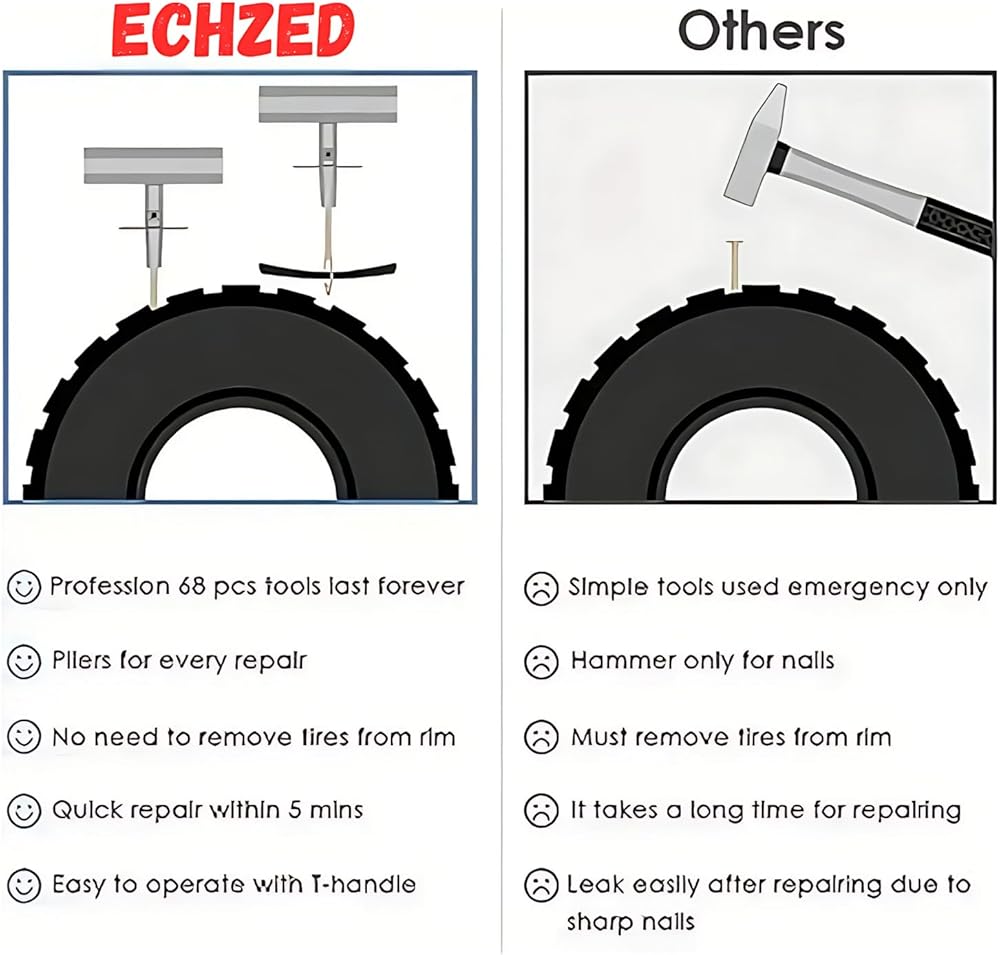 ECHZED

Profession 68 pcs tools last forever

Pliers for every repair

No need to remove tires from rim

Quick repair within 5 mins

Easy to operate with T-handle

Others

Simple tools used emergency only

Hammer only for nails

Must remove tires from rim

It takes a long time for repairing

Leak easily after repairing due to sharp nails