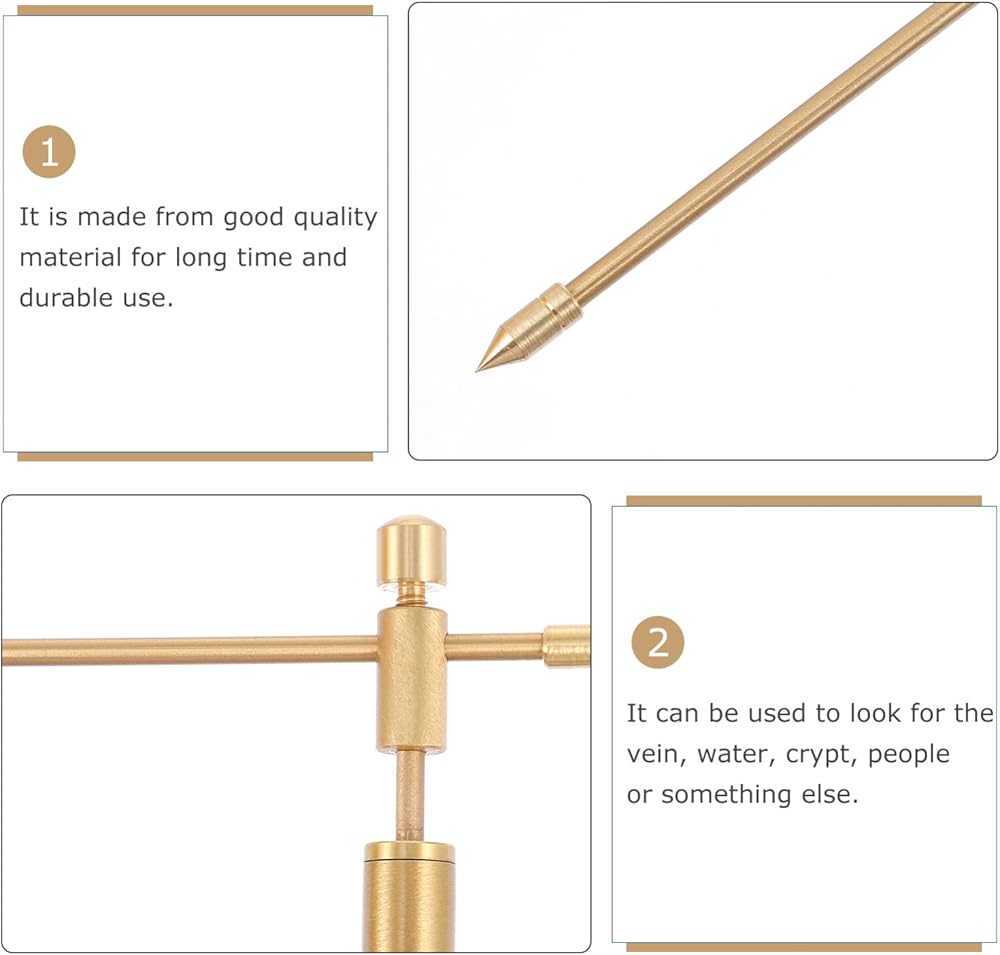 1

It is made from good quality material for long time and durable use.

2

It can be used to look for the vein, water, crypt, people or something else.