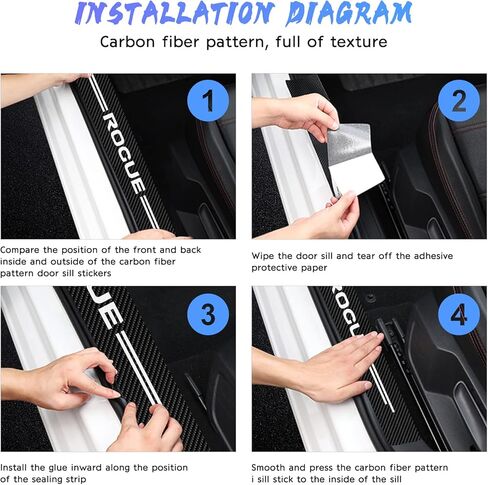 INSTALLATION DIAGRAM

Carbon fiber pattern, full of texture

1

ROGUE

Compare the position of the front and back inside and outside of the carbon fiber pattern door sill stickers

2

Wipe the door sill and tear off the adhesive protective paper

3

UE

Install the glue inward along the position of the sealing strip

4

ROGUE

Smooth and press the carbon fiber pattern i sill stick to the inside of the sill