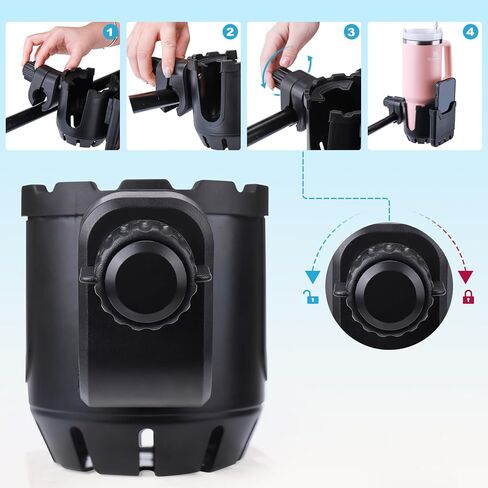 1
2
3
4